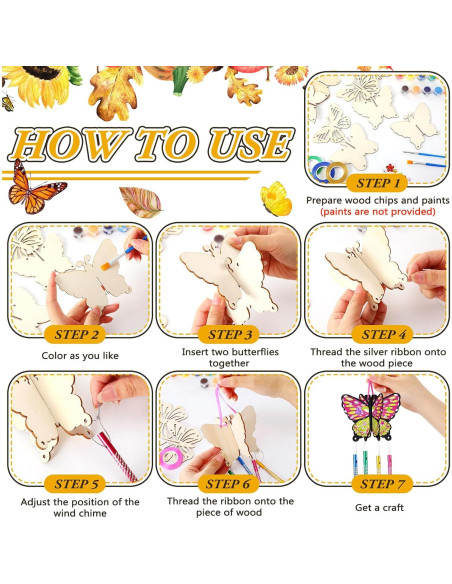 HOW TO USE

STEP 1
Prepare wood chips and paints
(paints are not provided)

STEP 2
Color as you like

STEP 3
Insert two butterflies together

STEP 4
Thread the silver ribbon onto the wood piece

STEP 5
Adjust the position of the wind chime

STEP 6
Thread the ribbon onto the piece of wood

STEP 7
Get a craft