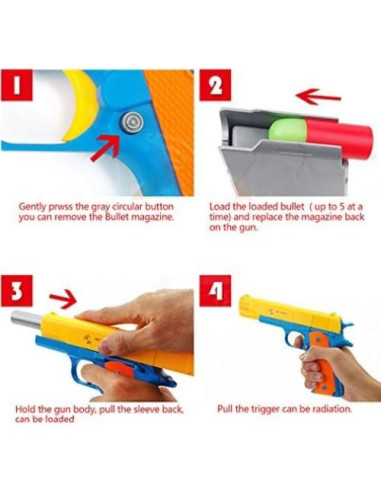 1

Gently prwss the gray circular button you can remove the Bullet magazine.

2

Load the loaded bullet ( up to 5 at a time) and replace the magazine back on the gun.

3

Hold the gun body, pull the sleeve back, can be loaded

4

Pull the trigger can be radiation.