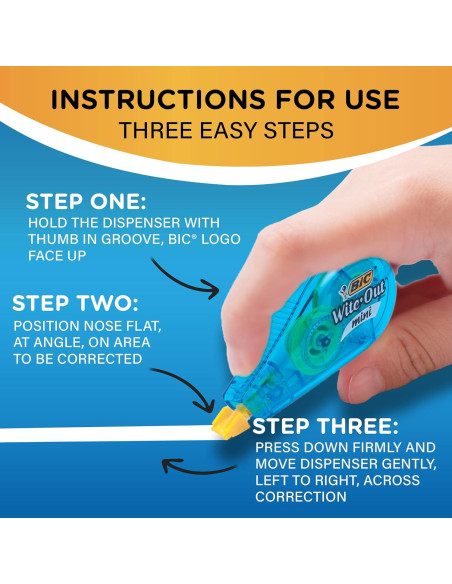 INSTRUCTIONS FOR USE
THREE EASY STEPS

STEP ONE:
HOLD THE DISPENSER WITH THUMB IN GROOVE, BIC® LOGO FACE UP

STEP TWO:
POSITION NOSE FLAT, AT ANGLE, ON AREA TO BE CORRECTED

BIC
Wite•Out
mini

STEP THREE:
PRESS DOWN FIRMLY AND MOVE DISPENSER GENTLY, LEFT TO RIGHT, ACROSS CORRECTION