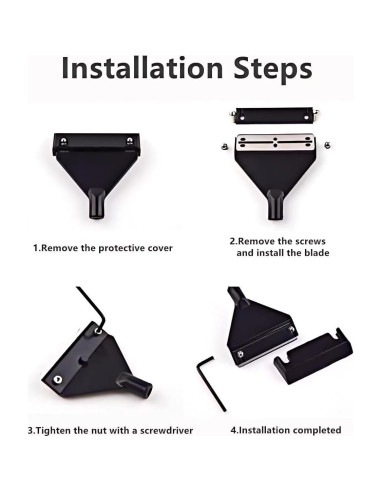 Installation Steps

1.Remove the protective cover

2.Remove the screws and install the blade

3.Tighten the nut with a screwdriver

4.Installation completed