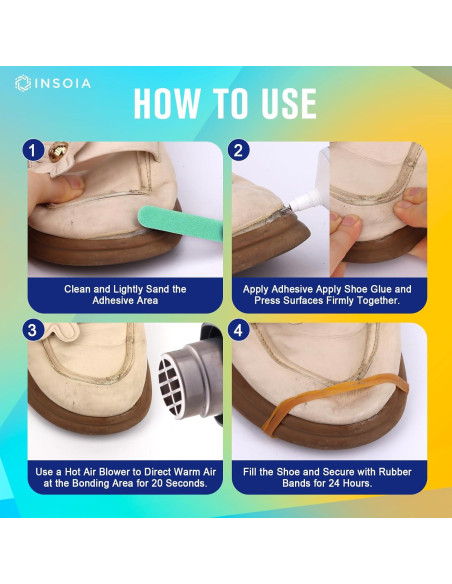 INSOIA

HOW TO USE

1

Clean and Lightly Sand the Adhesive Area

2

Apply Adhesive Apply Shoe Glue and Press Surfaces Firmly Together.

3

Use a Hot Air Blower to Direct Warm Air at the Bonding Area for 20 Seconds.

4

Fill the Shoe and Secure with Rubber Bands for 24 Hours.