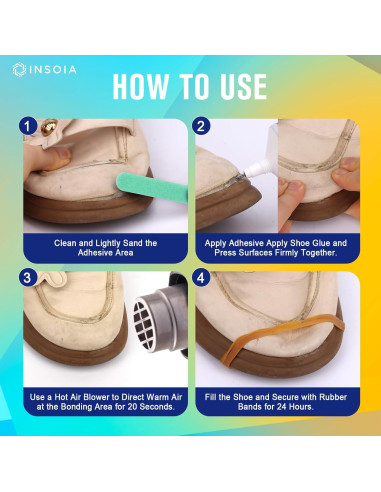 INSOIA

HOW TO USE

1

Clean and Lightly Sand the Adhesive Area

2

Apply Adhesive Apply Shoe Glue and Press Surfaces Firmly Together.

3

Use a Hot Air Blower to Direct Warm Air at the Bonding Area for 20 Seconds.

4

Fill the Shoe and Secure with Rubber Bands for 24 Hours.