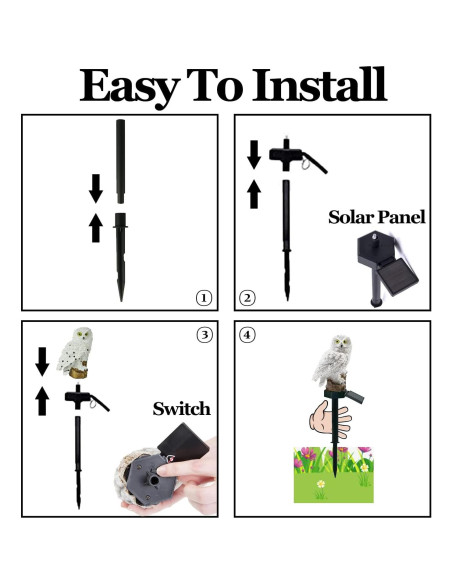 Easy To Install

①

②

Solar Panel

③

Switch

④