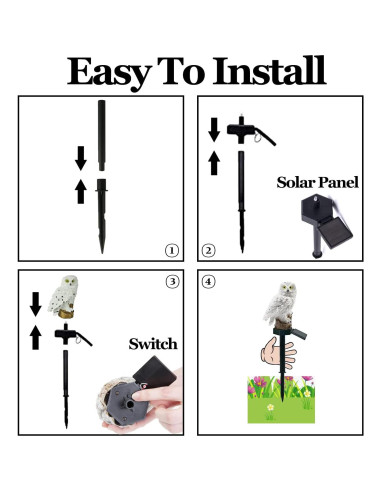 Easy To Install

①

②

Solar Panel

③

Switch

④