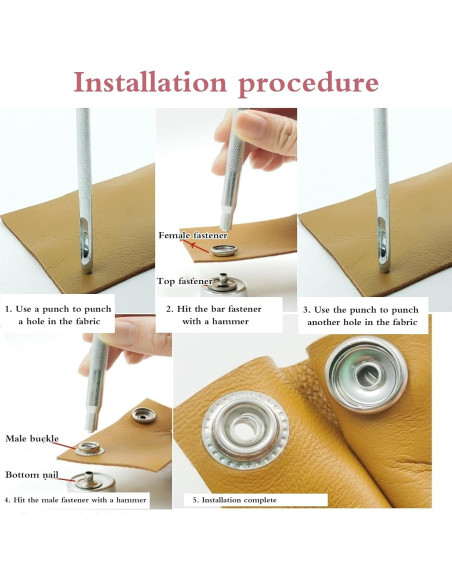 Installation procedure

Female fastener

Top fastener

1. Use a punch to punch a hole in the fabric

2. Hit the bar fastener with a hammer

3. Use the punch to punch another hole in the fabric

Male buckle

Bottom nail

4. Hit the male fastener with a hammer

5. Installation complete