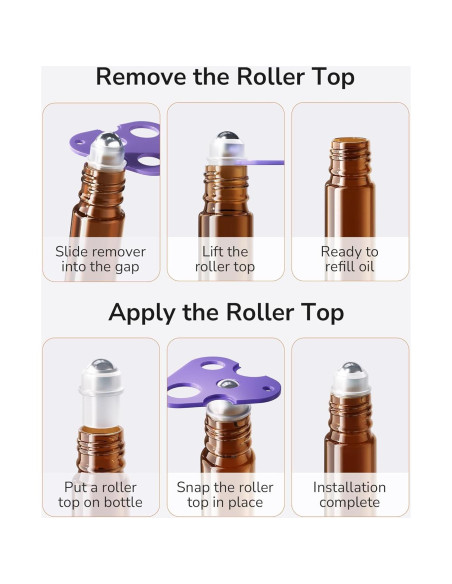 Remove the Roller Top

Slide remover into the gap

Lift the roller top

Ready to refill oil

Apply the Roller Top

Put a roller top on bottle

Snap the roller top in place

Installation complete