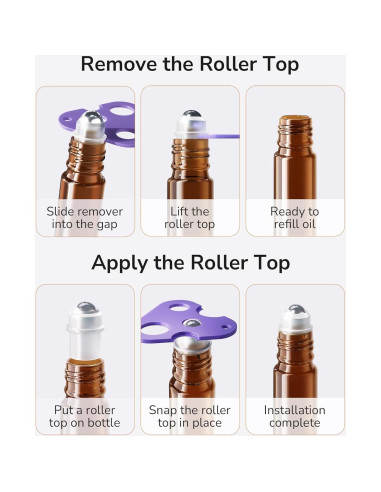 Remove the Roller Top

Slide remover into the gap

Lift the roller top

Ready to refill oil

Apply the Roller Top

Put a roller top on bottle

Snap the roller top in place

Installation complete