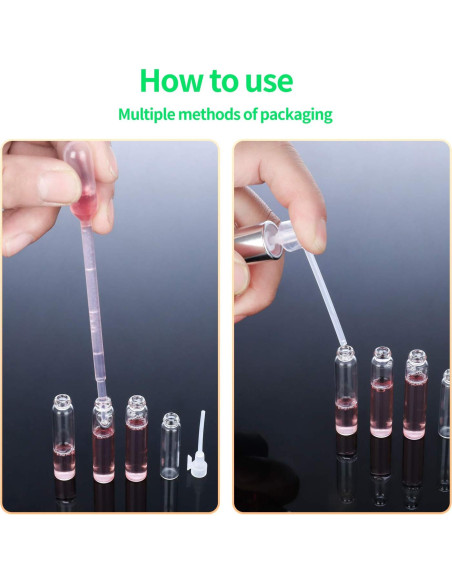 How to use

Multiple methods of packaging