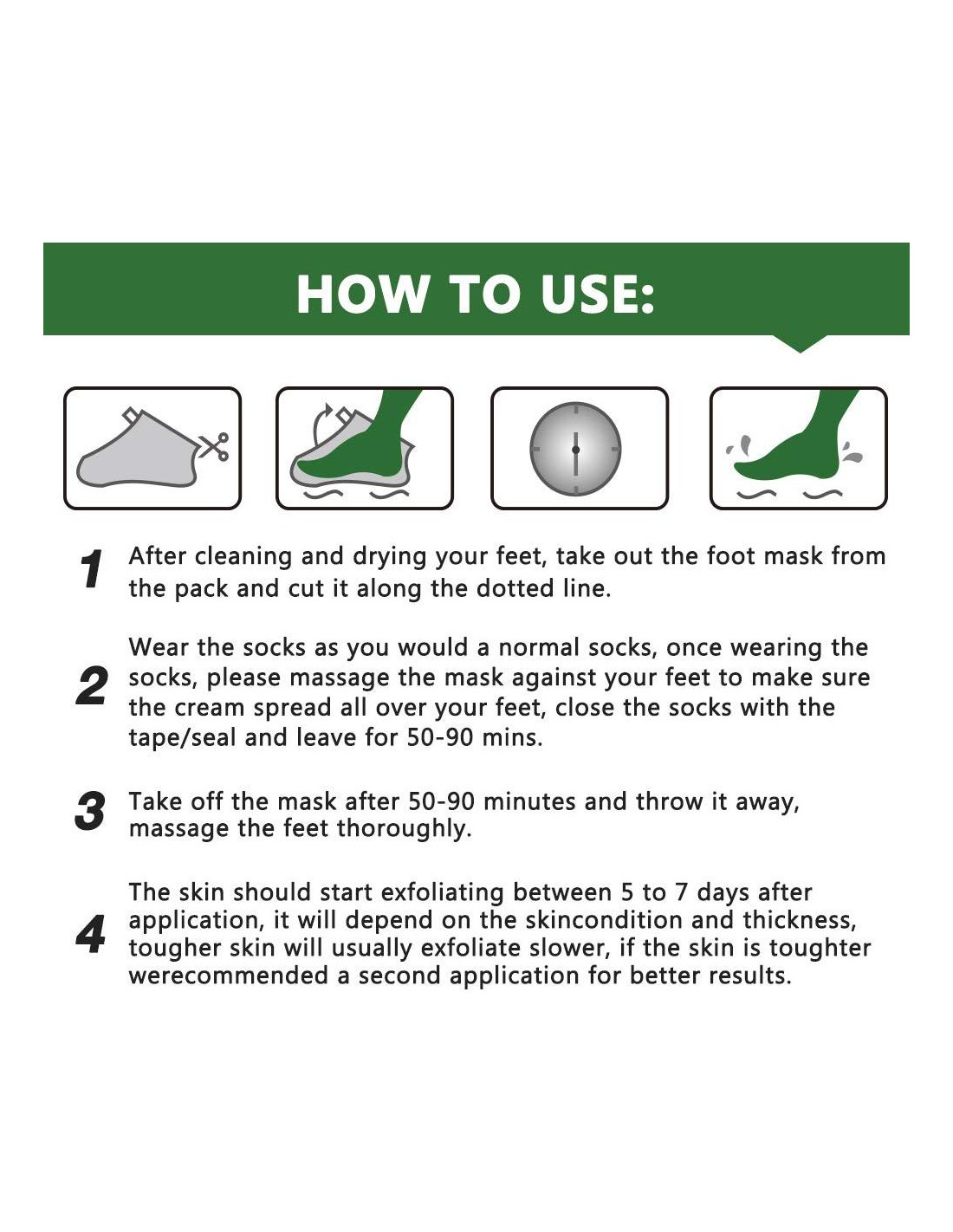 HOW TO USE:

1 After cleaning and drying your feet, take out the foot mask from the pack and cut it along the dotted line.

2 Wear the socks as you would a normal socks, once wearing the socks, please massage the mask against your feet to make sure the cream spread all over your feet, close the socks with the tape/seal and leave for 50-90 mins.

3 Take off the mask after 50-90 minutes and throw it away, massage the feet thoroughly.

4 The skin should start exfoliating between 5 to 7 days after application, it will depend on the skincondition and thickness, tougher skin will usually exfoliate slower, if the skin is toughter werecommended a second application for better results.