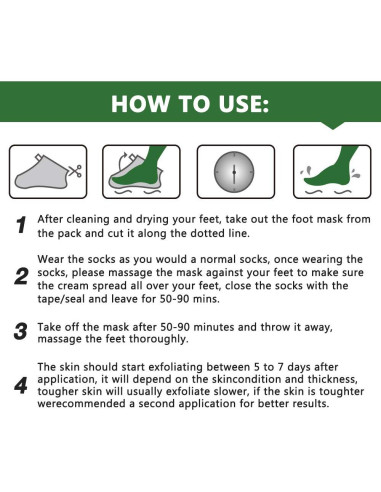 HOW TO USE:

1 After cleaning and drying your feet, take out the foot mask from the pack and cut it along the dotted line.

2 Wear the socks as you would a normal socks, once wearing the socks, please massage the mask against your feet to make sure the cream spread all over your feet, close the socks with the tape/seal and leave for 50-90 mins.

3 Take off the mask after 50-90 minutes and throw it away, massage the feet thoroughly.

4 The skin should start exfoliating between 5 to 7 days after application, it will depend on the skincondition and thickness, tougher skin will usually exfoliate slower, if the skin is toughter werecommended a second application for better results.