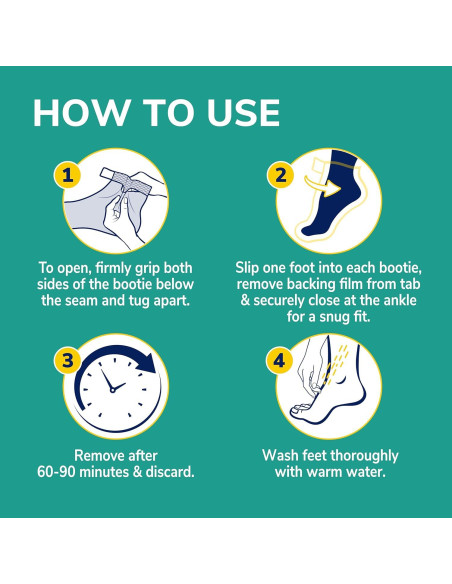 HOW TO USE

1

To open, firmly grip both sides of the bootie below the seam and tug apart.

2

Slip one foot into each bootie, remove backing film from tab & securely close at the ankle for a snug fit.

3

Remove after 60-90 minutes & discard.

4

Wash feet thoroughly with warm water.