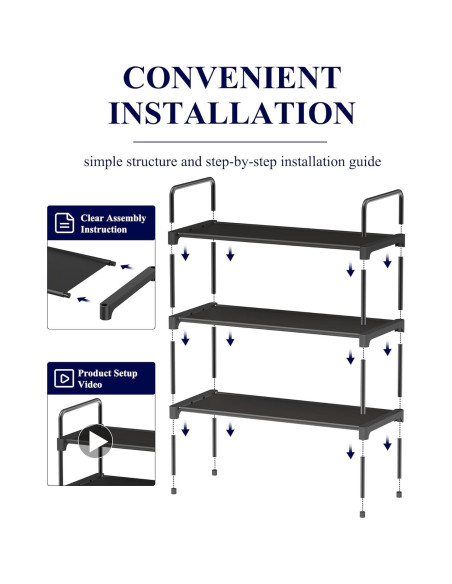 CONVENIENT INSTALLATION

simple structure and step-by-step installation guide

Clear Assembly Instruction

Product Setup Video