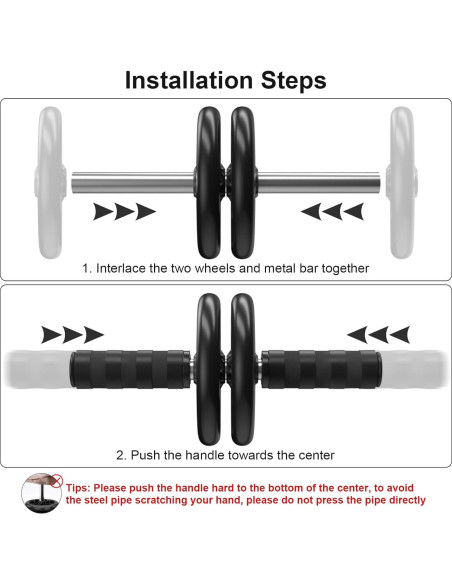 Installation Steps

1. Interlace the two wheels and metal bar together

2. Push the handle towards the center

Tips: Please push the handle hard to the bottom of the center, to avoid the steel pipe scratching your hand, please do not press the pipe directly