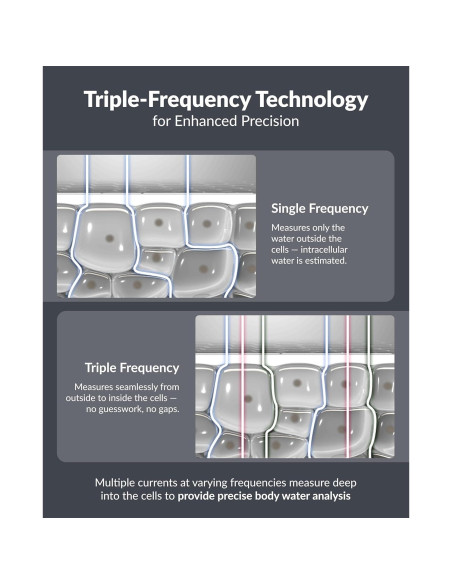 Triple-Frequency Technology
for Enhanced Precision

Single Frequency

Measures only the water outside the cells — intracellular water is estimated.

Triple Frequency

Measures seamlessly from outside to inside the cells — no guesswork, no gaps.

Multiple currents at varying frequencies measure deep into the cells to provide precise body water analysis