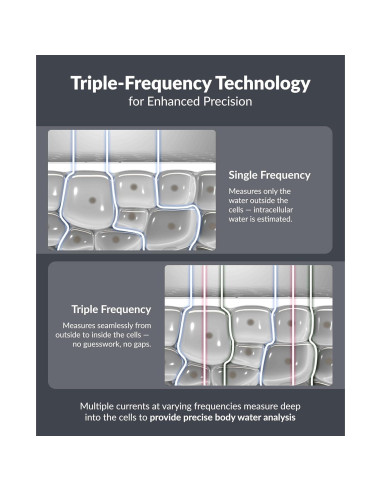 Triple-Frequency Technology
for Enhanced Precision

Single Frequency

Measures only the water outside the cells — intracellular water is estimated.

Triple Frequency

Measures seamlessly from outside to inside the cells — no guesswork, no gaps.

Multiple currents at varying frequencies measure deep into the cells to provide precise body water analysis