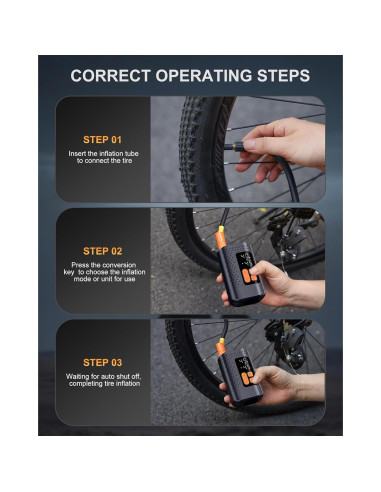 CORRECT OPERATING STEPS

STEP 01

Insert the inflation tube to connect the tire

STEP 02

Press the conversion key to choose the inflation mode or unit for use

STEP 03

Waiting for auto shut off, completing tire inflation