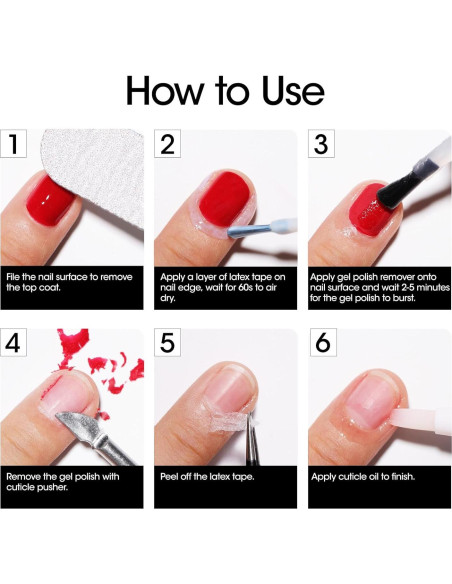 How to Use

1

File the nail surface to remove the top coat.

2

Apply a layer of latex tape on nail edge, wait for 60s to air dry.

3

Apply gel polish remover onto nail surface and wait 2-5 minutes for the gel polish to burst.

4

Remove the gel polish with cuticle pusher.

5

Peel off the latex tape.

6

Apply cuticle oil to finish.