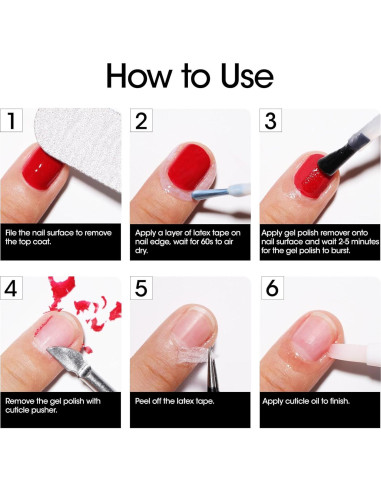 How to Use

1

File the nail surface to remove the top coat.

2

Apply a layer of latex tape on nail edge, wait for 60s to air dry.

3

Apply gel polish remover onto nail surface and wait 2-5 minutes for the gel polish to burst.

4

Remove the gel polish with cuticle pusher.

5

Peel off the latex tape.

6

Apply cuticle oil to finish.