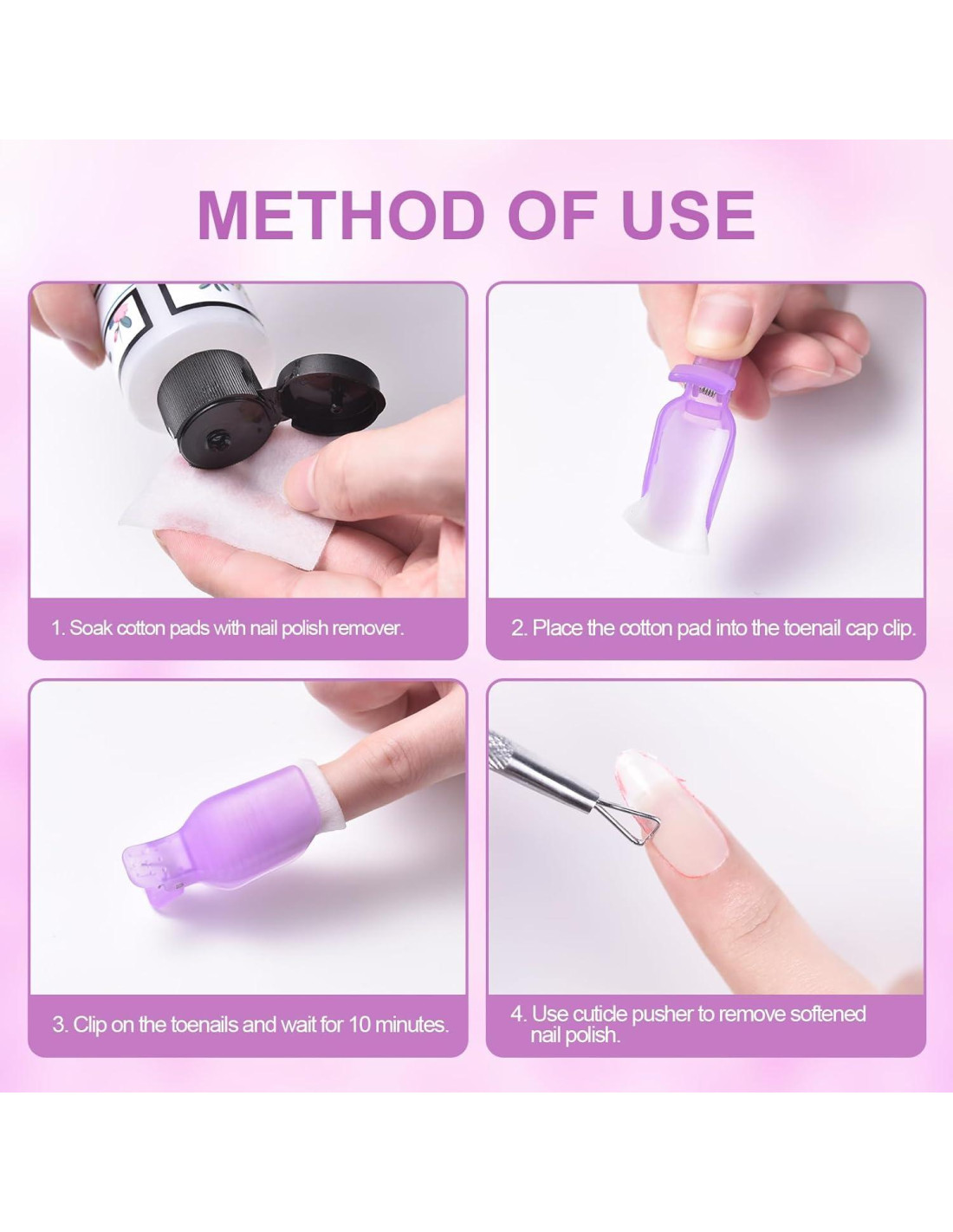 METHOD OF USE

1. Soak cotton pads with nail polish remover.

2. Place the cotton pad into the toenail cap clip.

3. Clip on the toenails and wait for 10 minutes.

4. Use cuticle pusher to remove softened nail polish.