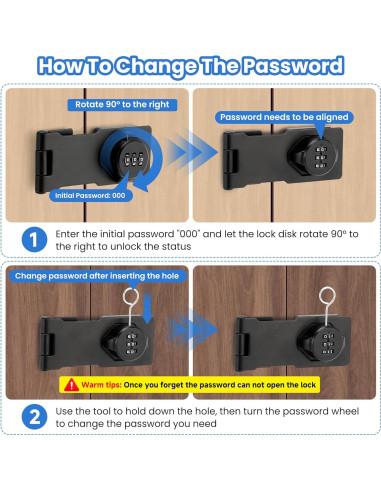 How To Change The Password

Rotate 90° to the right

Initial Password: 000

Password needs to be aligned

1 Enter the initial password "000" and let the lock disk rotate 90° to the right to unlock the status

Change password after inserting the hole

Warm tips: Once you forget the password can not open the lock

2 Use the tool to hold down the hole, then turn the password wheel to change the password you need