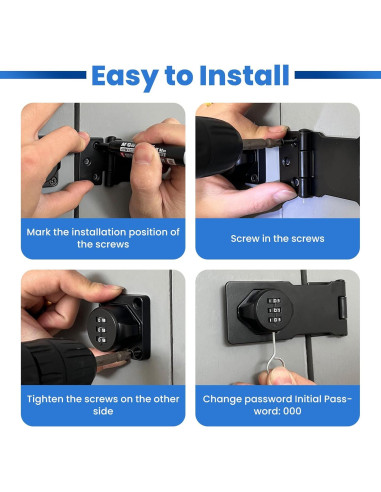 Easy to Install

Mark the installation position of the screws

Screw in the screws

Tighten the screws on the other side

Change password Initial Password: 000