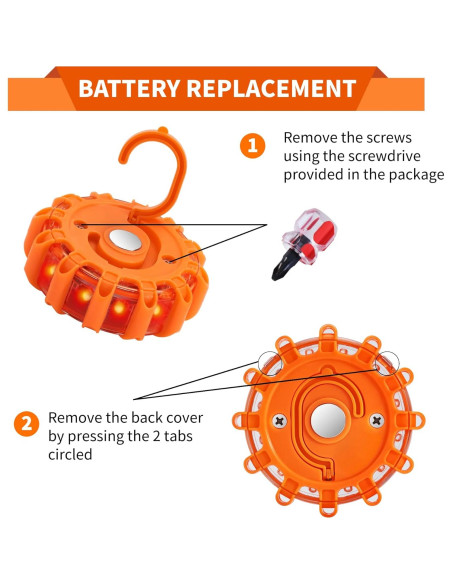 BATTERY REPLACEMENT

1 Remove the screws using the screwdrive provided in the package

2 Remove the back cover by pressing the 2 tabs circled