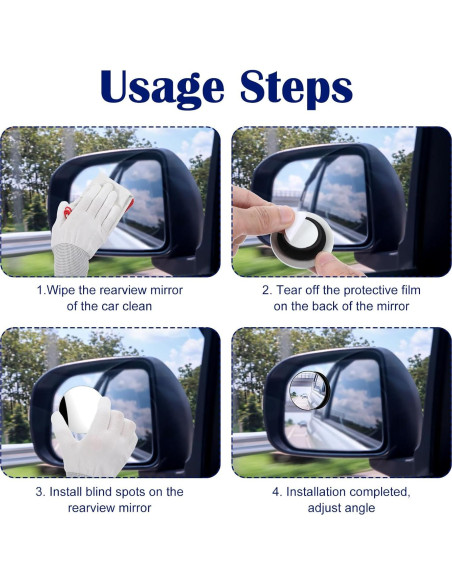 Usage Steps

1.Wipe the rearview mirror of the car clean

2. Tear off the protective film on the back of the mirror

3. Install blind spots on the rearview mirror

4. Installation completed, adjust angle