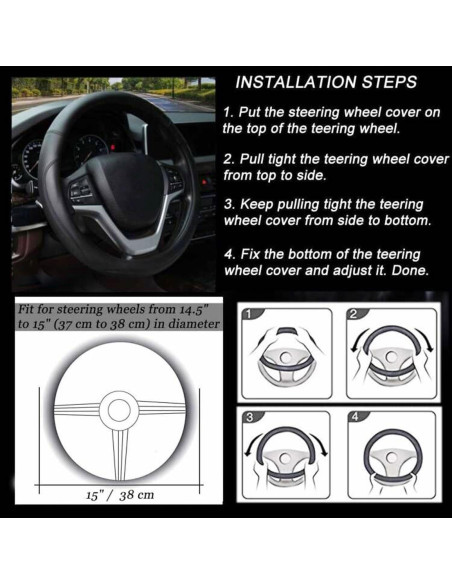 INSTALLATION STEPS

1. Put the steering wheel cover on the top of the teering wheel.

2. Pull tight the teering wheel cover from top to side.

3. Keep pulling tight the teering wheel cover from side to bottom.

4. Fix the bottom of the teering wheel cover and adjust it. Done.

Fit for steering wheels from 14.5" to 15" (37 cm to 38 cm) in diameter

15" / 38 cm

1

2

3

4