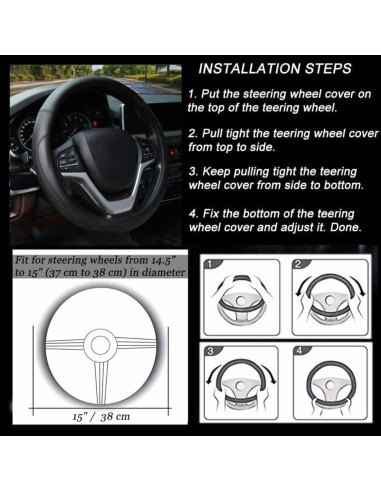 INSTALLATION STEPS

1. Put the steering wheel cover on the top of the teering wheel.

2. Pull tight the teering wheel cover from top to side.

3. Keep pulling tight the teering wheel cover from side to bottom.

4. Fix the bottom of the teering wheel cover and adjust it. Done.

Fit for steering wheels from 14.5" to 15" (37 cm to 38 cm) in diameter

15" / 38 cm

1

2

3

4