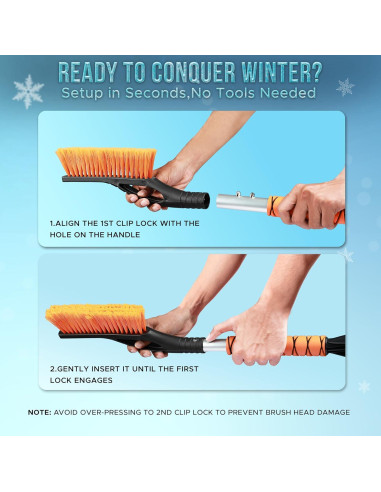 READY TO CONQUER WINTER?
Setup in Seconds,No Tools Needed

1.ALIGN THE 1ST CLIP LOCK WITH THE HOLE ON THE HANDLE

2.GENTLY INSERT IT UNTIL THE FIRST LOCK ENGAGES

NOTE: AVOID OVER-PRESSING TO 2ND CLIP LOCK TO PREVENT BRUSH HEAD DAMAGE