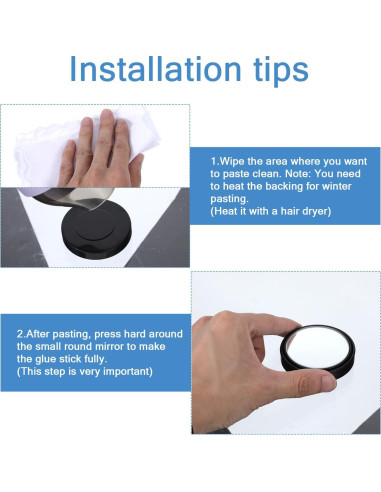 Installation tips

1.Wipe the area where you want to paste clean. Note: You need to heat the backing for winter pasting.
(Heat it with a hair dryer)

2.After pasting, press hard around the small round mirror to make the glue stick fully.
(This step is very important)