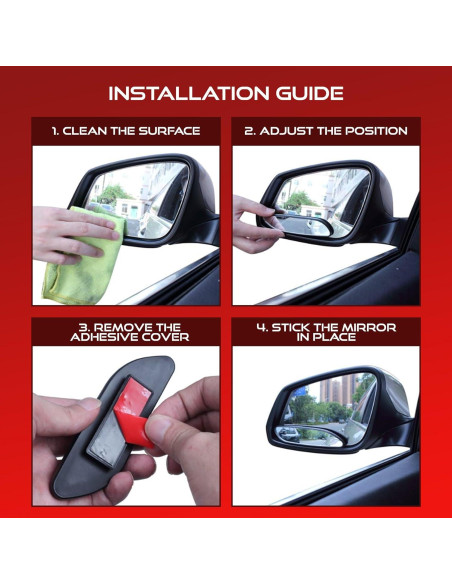 INSTALLATION GUIDE

1. CLEAN THE SURFACE

2. ADJUST THE POSITION

3. REMOVE THE ADHESIVE COVER

4. STICK THE MIRROR IN PLACE