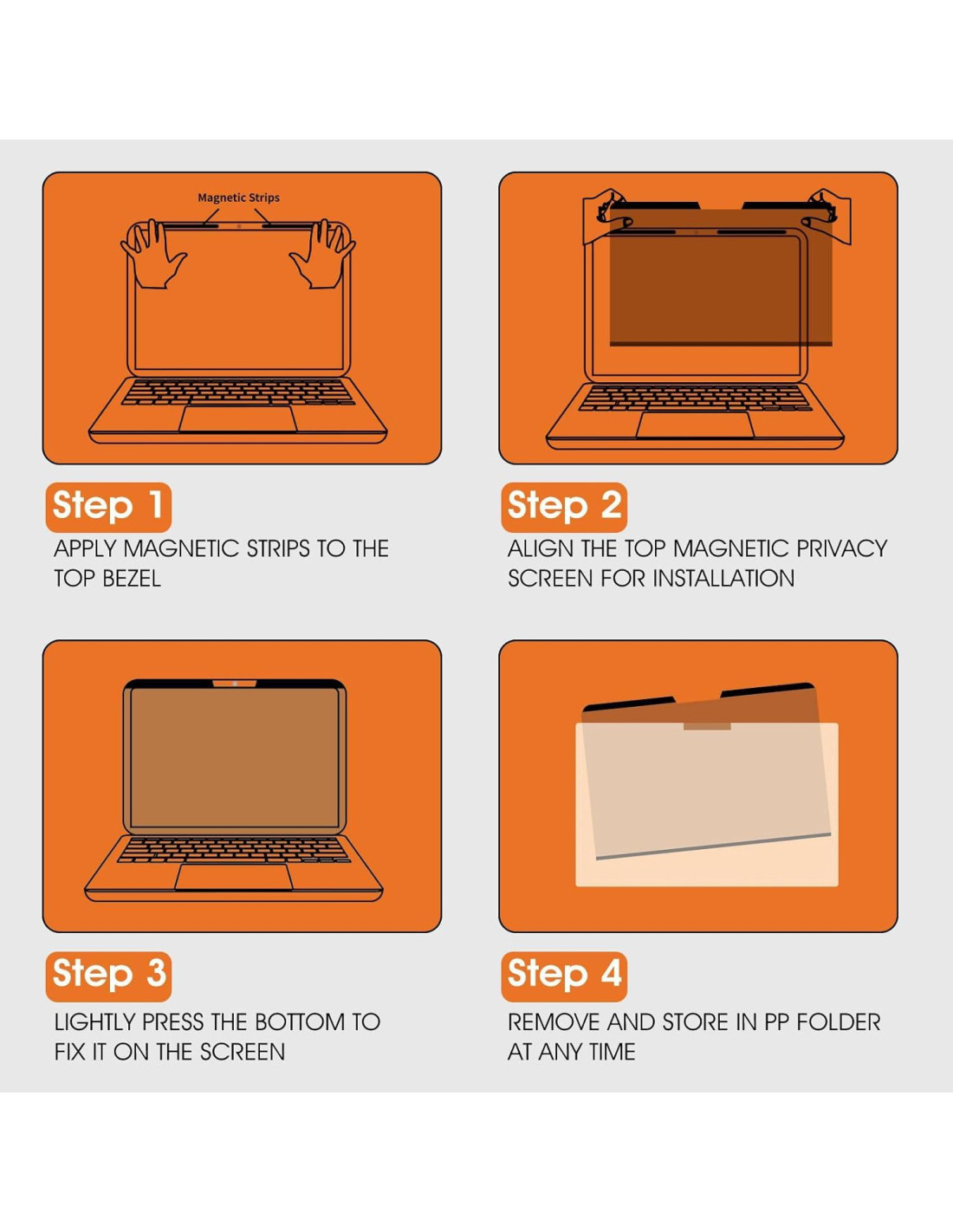 Magnetic Strips

Step 1
APPLY MAGNETIC STRIPS TO THE TOP BEZEL

Step 2
ALIGN THE TOP MAGNETIC PRIVACY SCREEN FOR INSTALLATION

Step 3
LIGHTLY PRESS THE BOTTOM TO FIX IT ON THE SCREEN

Step 4
REMOVE AND STORE IN PP FOLDER AT ANY TIME