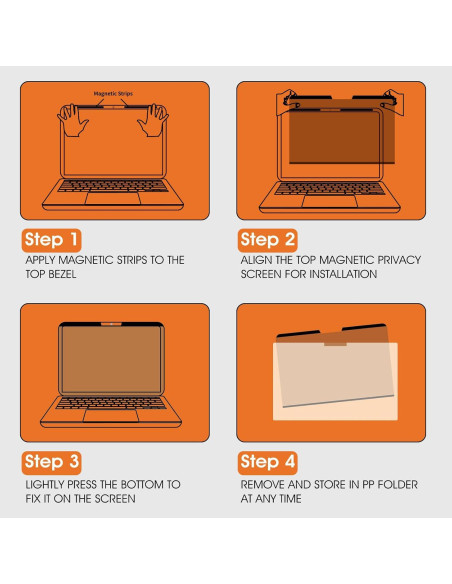 Magnetic Strips

Step 1
APPLY MAGNETIC STRIPS TO THE TOP BEZEL

Step 2
ALIGN THE TOP MAGNETIC PRIVACY SCREEN FOR INSTALLATION

Step 3
LIGHTLY PRESS THE BOTTOM TO FIX IT ON THE SCREEN

Step 4
REMOVE AND STORE IN PP FOLDER AT ANY TIME