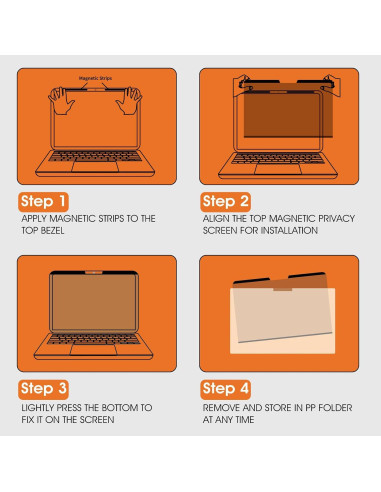 Magnetic Strips

Step 1
APPLY MAGNETIC STRIPS TO THE TOP BEZEL

Step 2
ALIGN THE TOP MAGNETIC PRIVACY SCREEN FOR INSTALLATION

Step 3
LIGHTLY PRESS THE BOTTOM TO FIX IT ON THE SCREEN

Step 4
REMOVE AND STORE IN PP FOLDER AT ANY TIME