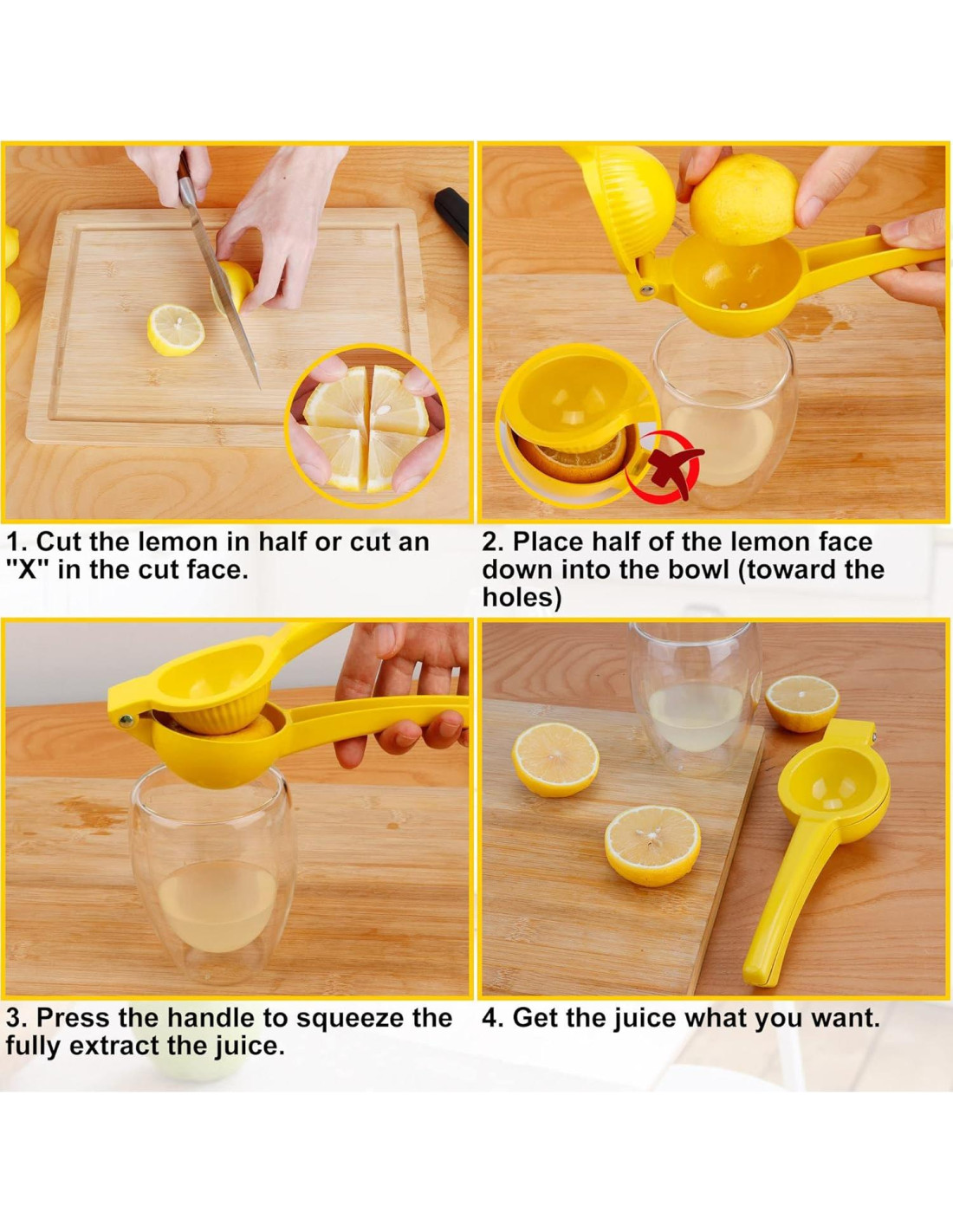 1. Cut the lemon in half or cut an "X" in the cut face.

2. Place half of the lemon face down into the bowl (toward the holes)

3. Press the handle to squeeze the fully extract the juice.

4. Get the juice what you want.