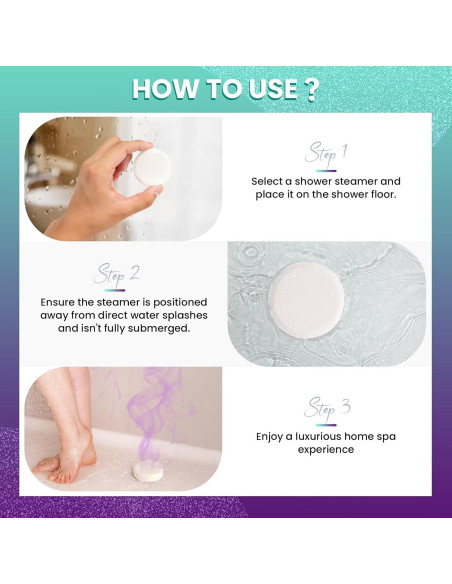 HOW TO USE ?

Step 1

Select a shower steamer and place it on the shower floor.

Step 2

Ensure the steamer is positioned away from direct water splashes and isn't fully submerged.

Step 3

Enjoy a luxurious home spa experience