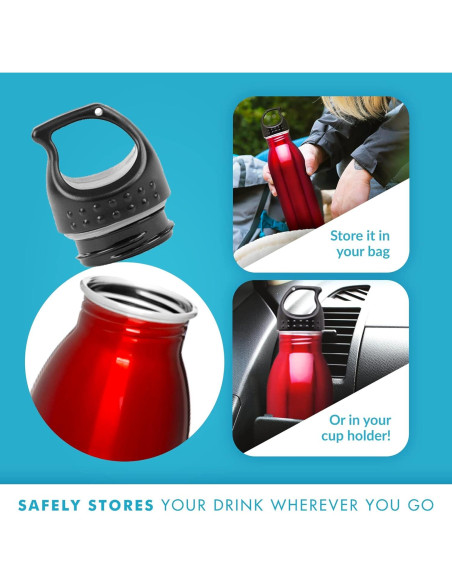 Store it in your bag

Or in your cup holder!

SAFELY STORES YOUR DRINK WHEREVER YOU GO