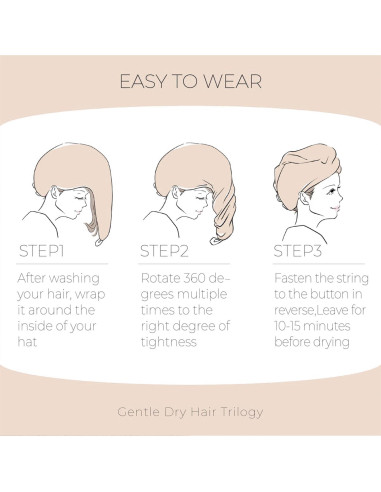 EASY TO WEAR

STEP1

After washing your hair, wrap it around the inside of your hat

STEP2

Rotate 360 degrees multiple times to the right degree of tightness

STEP3

Fasten the string to the button in reverse,Leave for 10-15 minutes before drying

Gentle Dry Hair Trilogy