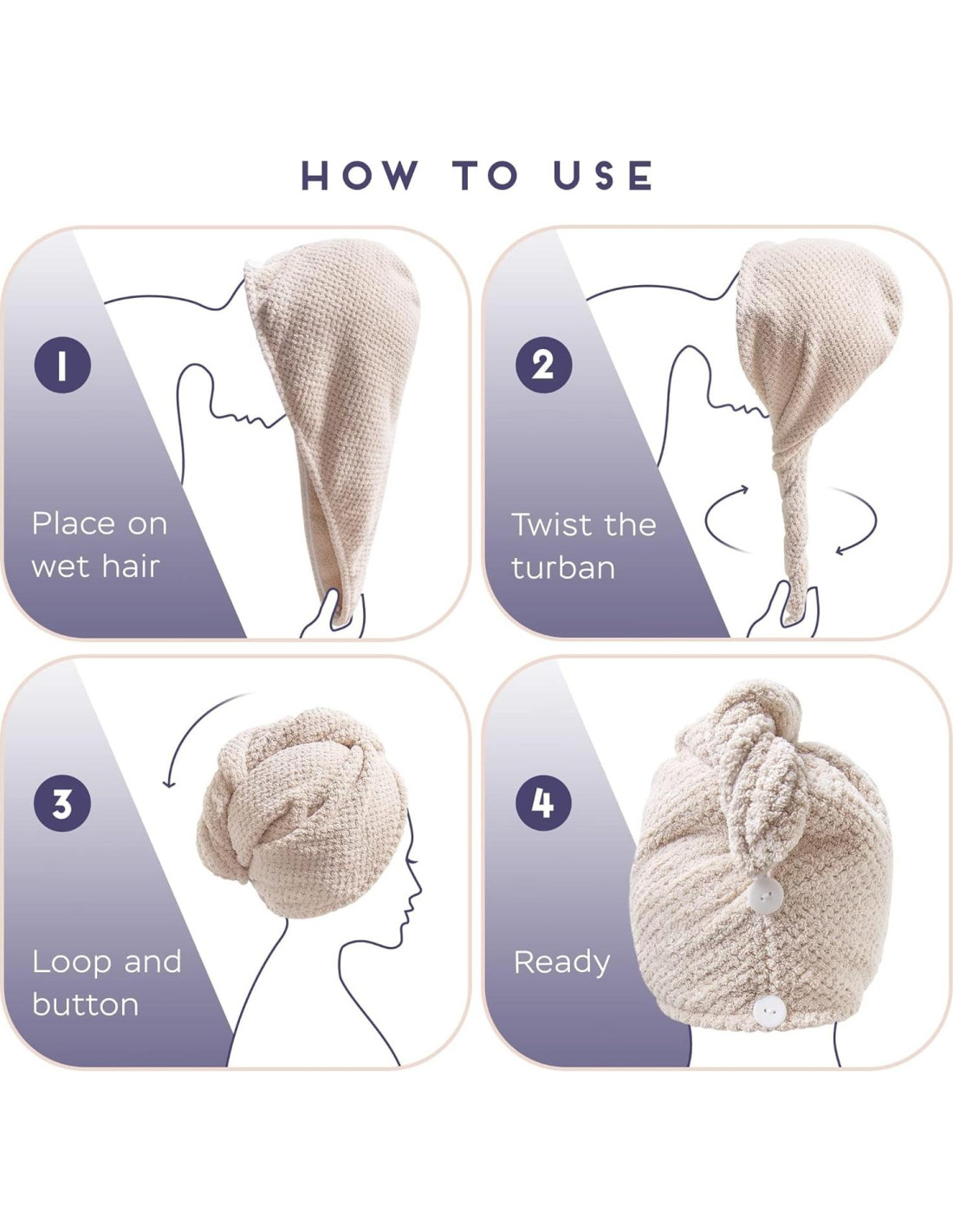 HOW TO USE

1

Place on wet hair

2

Twist the turban

3

Loop and button

4

Ready