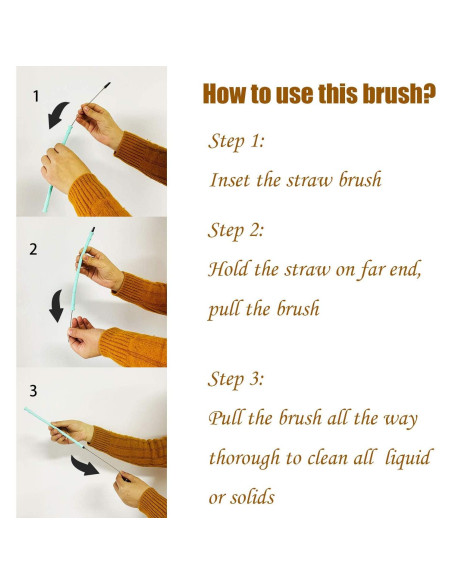 1

2

3

How to use this brush?

Step 1:

Inset the straw brush

Step 2:

Hold the straw on far end, pull the brush

Step 3:

Pull the brush all the way thorough to clean all liquid or solids