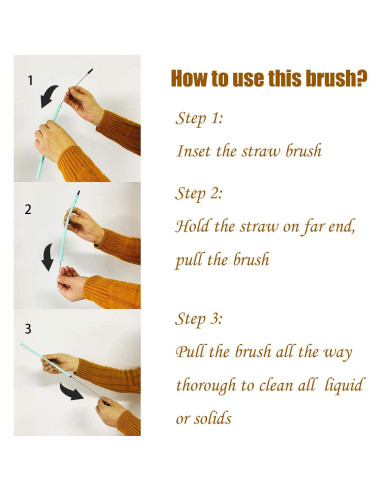 1

2

3

How to use this brush?

Step 1:
Inset the straw brush

Step 2:
Hold the straw on far end, pull the brush

Step 3:
Pull the brush all the way thorough to clean all liquid or solids