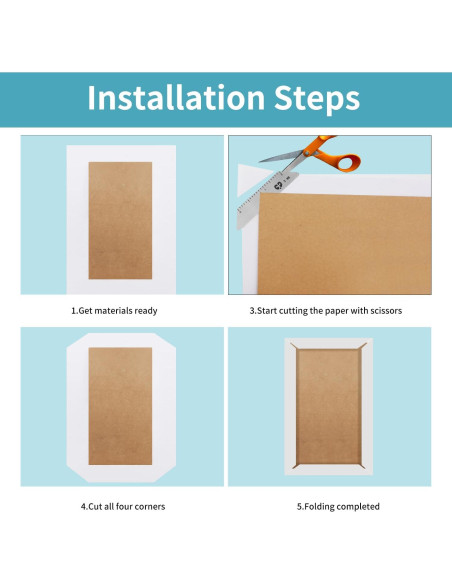 Installation Steps

1.Get materials ready

3.Start cutting the paper with scissors

4.Cut all four corners

5.Folding completed