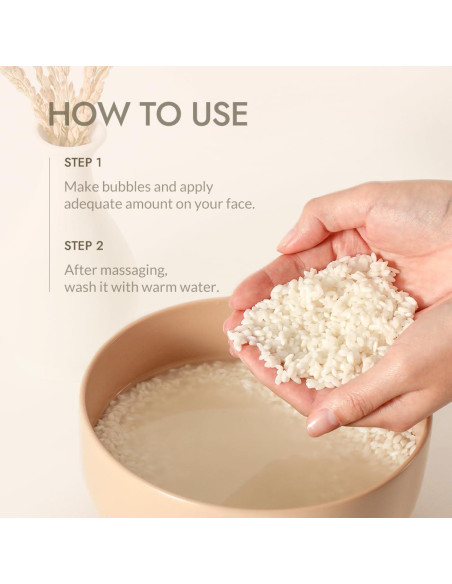 HOW TO USE

STEP 1

Make bubbles and apply adequate amount on your face.

STEP 2

After massaging, wash it with warm water.