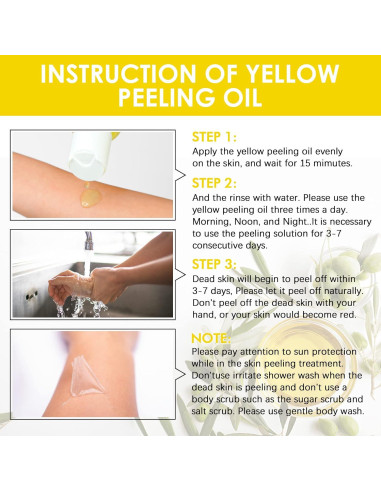 INSTRUCTION OF YELLOW PEELING OIL

STEP 1:
Apply the yellow peeling oil evenly on the skin, and wait for 15 mimutes.

STEP 2:
And the rinse with water. Please use the yellow peeling oil three times a day. Morning, Noon, and Night..It is necessary to use the peeling solution for 3-7 consecutive days.

STEP 3:
Dead skin will begin to peel off within 3-7 days, Please let it peel off naturally. Don't peel off the dead skin with your hand, or your skin would become red.

NOTE:
Please pay attention to sun protection while in the skin peeling treatment. Don'tuse irritate shower wash when the dead skin is peeling and don't use a body scrub such as the sugar scrub and salt scrub. Please use gentle body wash.