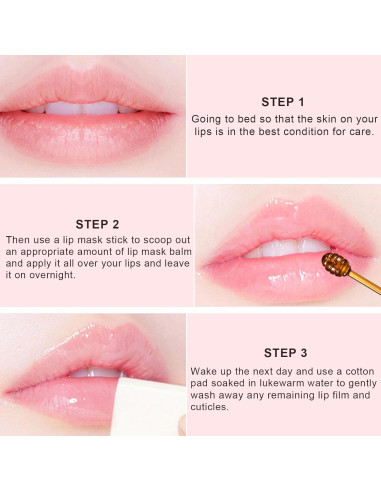 STEP 1
Going to bed so that the skin on your lips is in the best condition for care.

STEP 2
Then use a lip mask stick to scoop out an appropriate amount of lip mask balm and apply it all over your lips and leave it on overnight.

STEP 3
Wake up the next day and use a cotton pad soaked in lukewarm water to gently wash away any remaining lip film and cuticles.