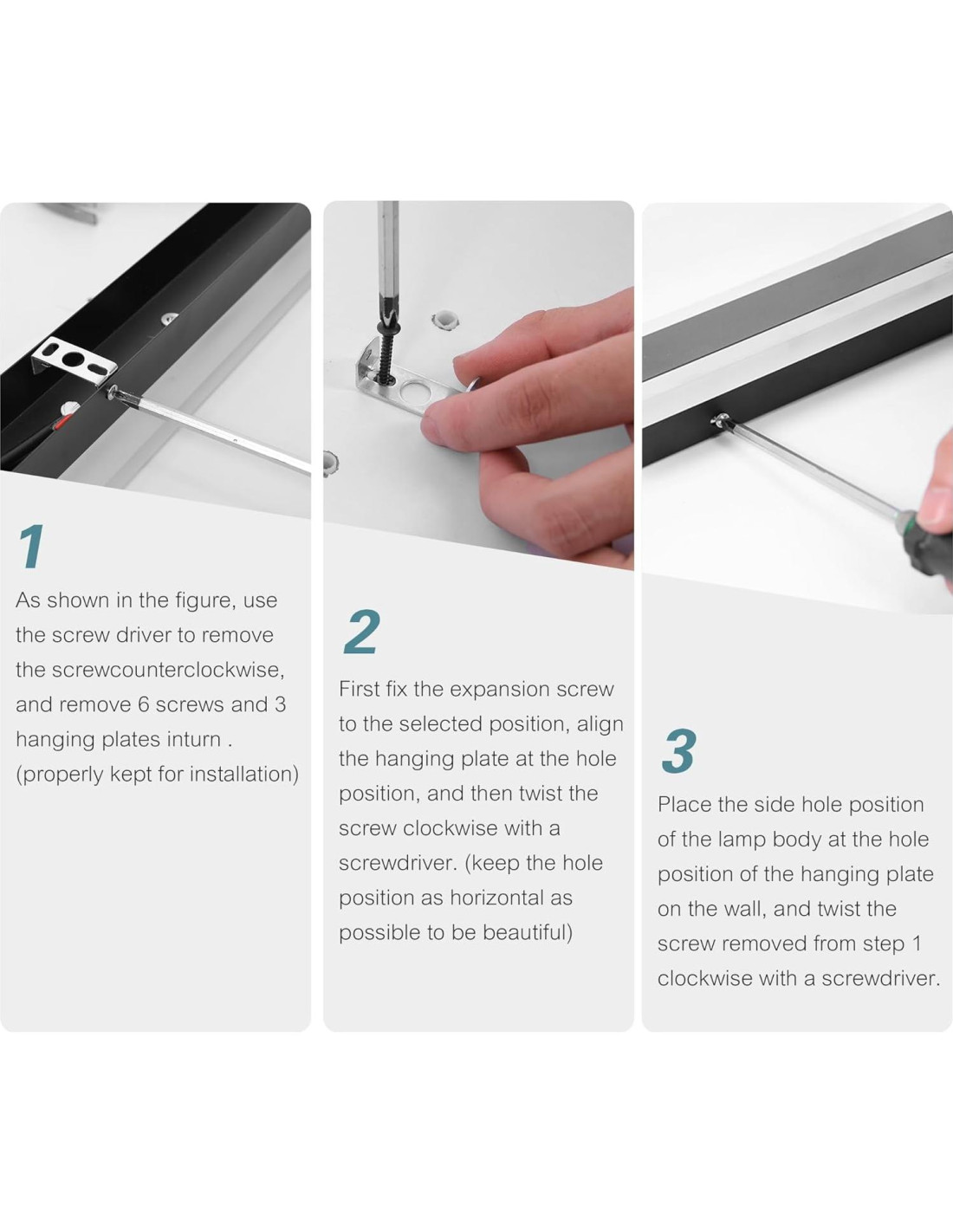 1

As shown in the figure, use the screw driver to remove the screwcounterclockwise, and remove 6 screws and 3 hanging plates inturn . (properly kept for installation)

2

First fix the expansion screw to the selected position, align the hanging plate at the hole position, and then twist the screw clockwise with a screwdriver. (keep the hole position as horizontal as possible to be beautiful)

3

Place the side hole position of the lamp body at the hole position of the hanging plate on the wall, and twist the screw removed from step 1 clockwise with a screwdriver.