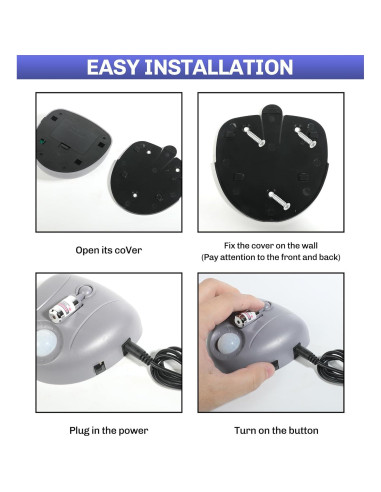 EASY INSTALLATION

Open its coVer

Fix the cover on the wall
(Pay attention to the front and back)

Plug in the power

Turn on the button