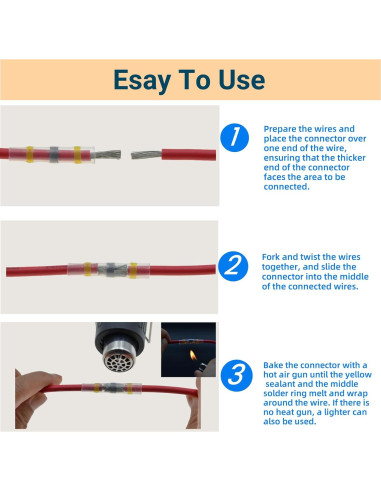 Esay To Use

1

Prepare the wires and place the connector over one end of the wire, ensuring that the thicker end of the connector faces the area to be connected.

2

Fork and twist the wires together, and slide the connector into the middle of the connected wires.

3

Bake the connector with a hot air gun until the yellow sealant and the middle solder ring melt and wrap around the wire. If there is no heat gun, a lighter can also be used.