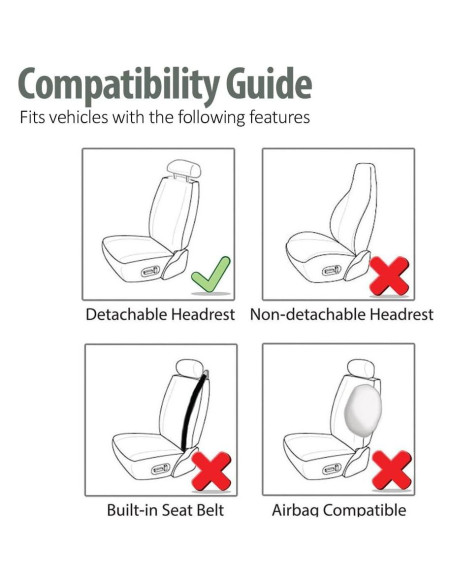 Compatibility Guide
Fits vehicles with the following features

Detachable Headrest

Non-detachable Headrest

Built-in Seat Belt

Airbag Compatible